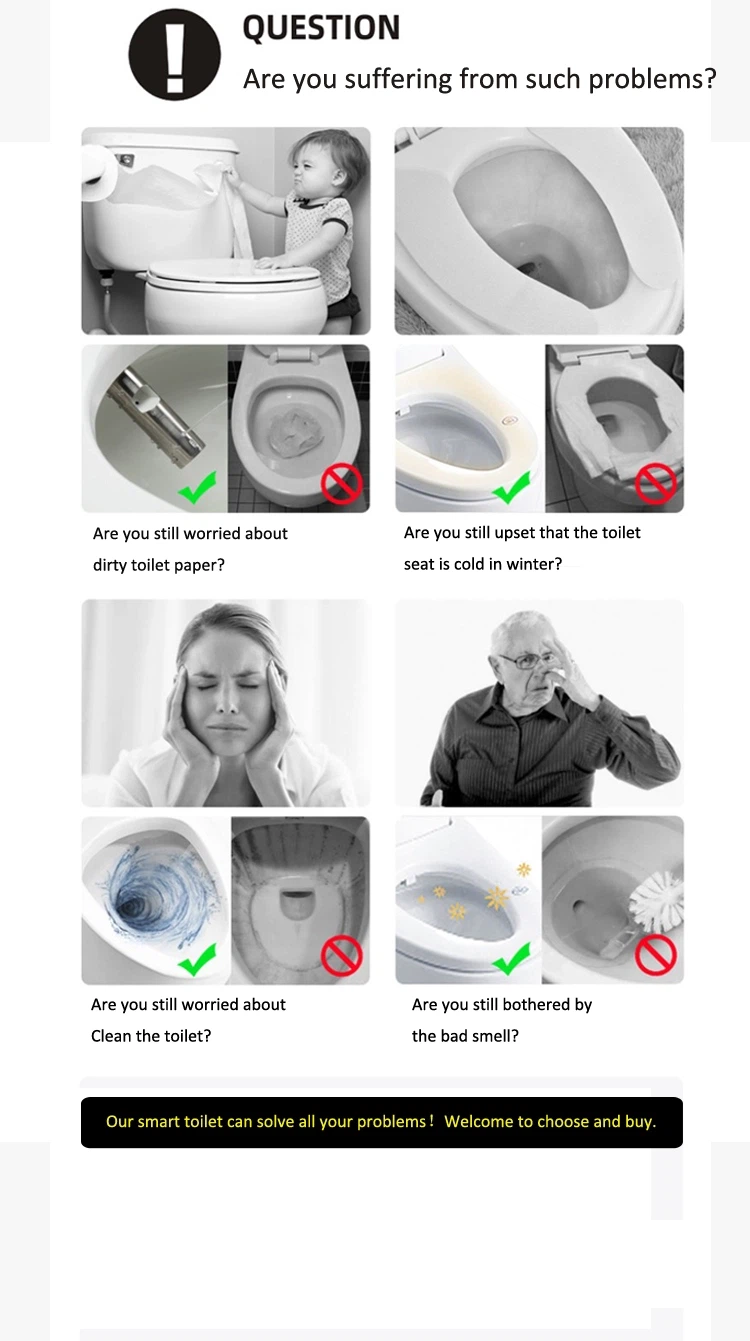 QUESTION

Are you suffering from such problems?

Are you still worried about dirty toilet paper?

Are you still upset that the toilet seat is cold in winter?

Are you still worried about Clean the toilet?

Are you still bothered by the bad smell?

Our smart toilet can solve all your problems！ Welcome to choose and buy.